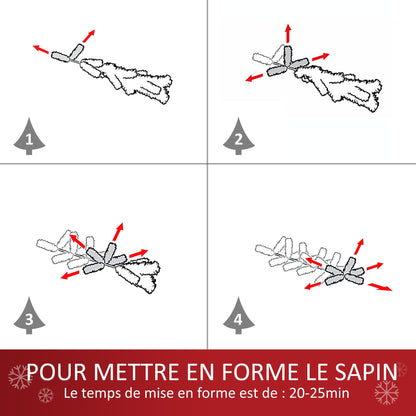 1

2

3

4

POUR METTRE EN FORME LE SAPIN
Le temps de mise en forme est de : 20-25min