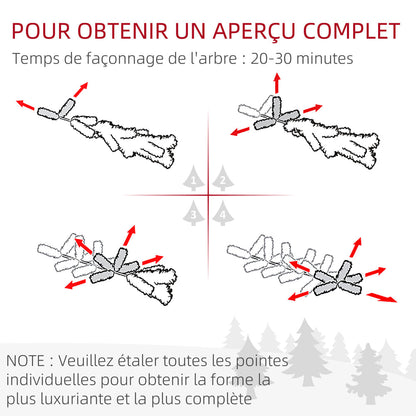 POUR OBTENIR UN APERÇU COMPLET

Temps de façonnage de l'arbre : 20-30 minutes

1
2
3
4

NOTE : Veuillez étaler toutes les pointes individuelles pour obtenir la forme la plus luxuriante et la plus complète