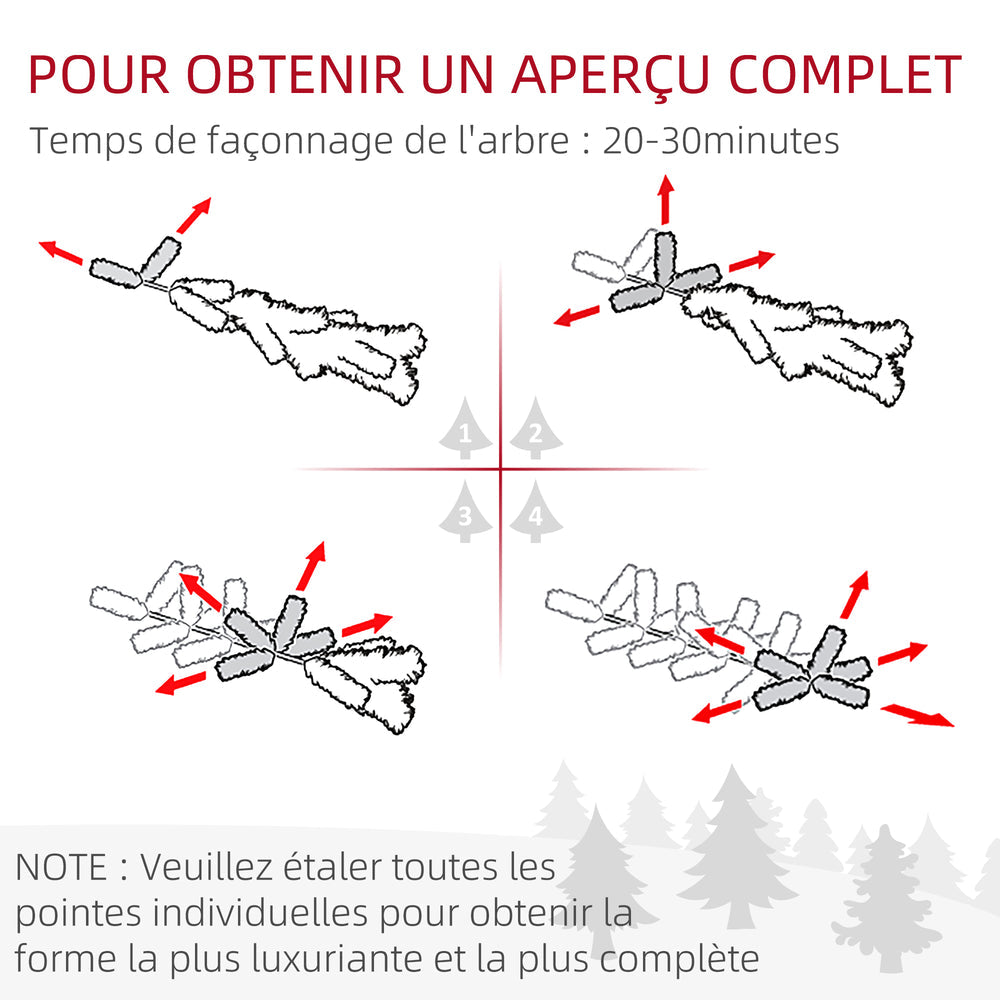 POUR OBTENIR UN APERÇU COMPLET
Temps de façonnage de l'arbre : 20-30minutes

1
2
3
4

NOTE : Veuillez étaler toutes les pointes individuelles pour obtenir la forme la plus luxuriante et la plus complète