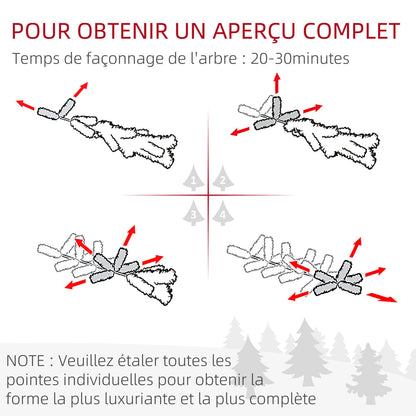 POUR OBTENIR UN APERÇU COMPLET
Temps de façonnage de l'arbre : 20-30minutes

1
2
3
4

NOTE : Veuillez étaler toutes les pointes individuelles pour obtenir la forme la plus luxuriante et la plus complète